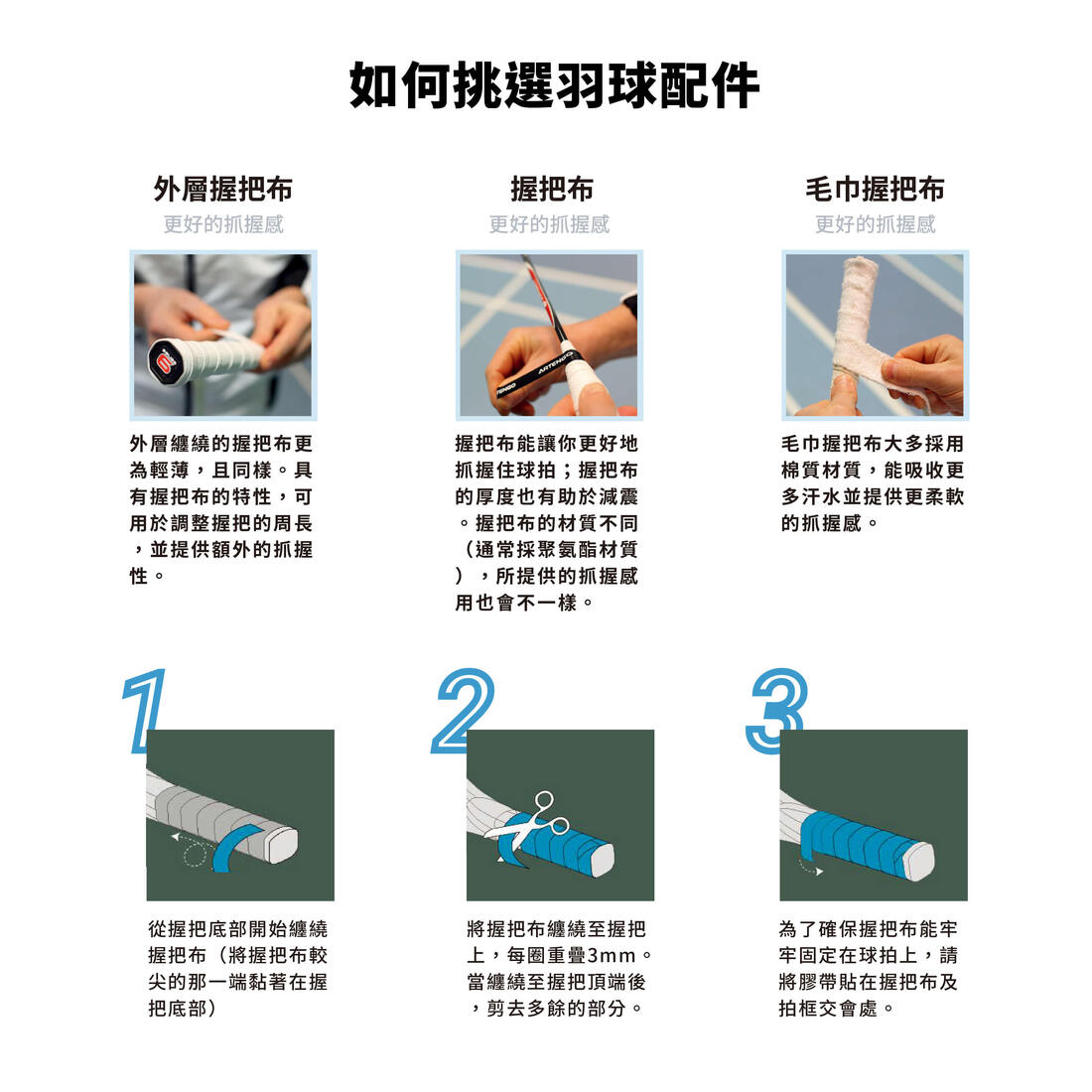 如何挑選羽球配件

外層握把布
更好的抓握感

外層纏繞的握把布更為輕薄，且同樣。具有握把布的特性，可用於調整握把的周長，並提供額外的抓握性。

握把布
更好的抓握感

ARTENGO

握把布能讓你更好地抓握住球拍；握把布的厚度也有助於減震。握把布的材質不同（通常採聚氨酯材質），所提供的抓握感用也會不一樣。

毛巾握把布
更好的抓握感

毛巾握把布大多採用棉質材質，能吸收更多汗水並提供更柔軟的抓握感。

1

從握把底部開始纏繞握把布（將握把布較尖的那一端黏著在握把底部）

2

將握把布纏繞至握把上，每圈重疊3mm。當纏繞至握把頂端後，剪去多餘的部分。

3

為了確保握把布能牢牢固定在球拍上，請將膠帶貼在握把布及拍框交會處。